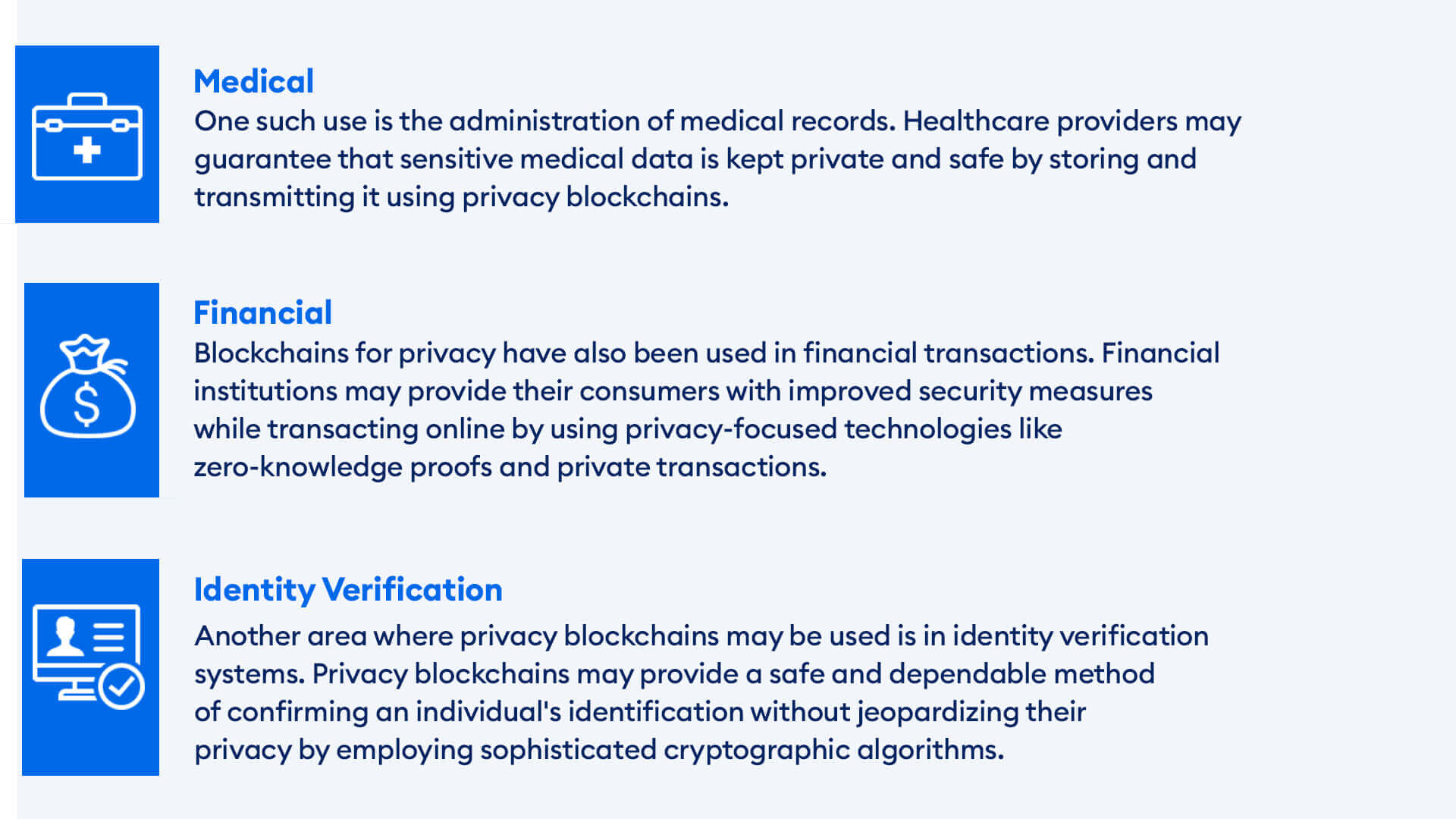 Medical
One such use is the administration of medical records. Healthcare providers may guarantee that sensitive medical data is kept private and safe by storing and transmitting it using privacy blockchains.

Financial
Blockchains for privacy have also been used in financial transactions. Financial institutions may provide their consumers with improved security measures while transacting online by using privacy-focused technologies like zero-knowledge proofs and private transactions.

Identity Verification
Another area where privacy blockchains may be used is in identity verification systems. Privacy blockchains may provide a safe and dependable method of confirming an individual's identification without jeopardizing their privacy by employing sophisticated cryptographic algorithms.